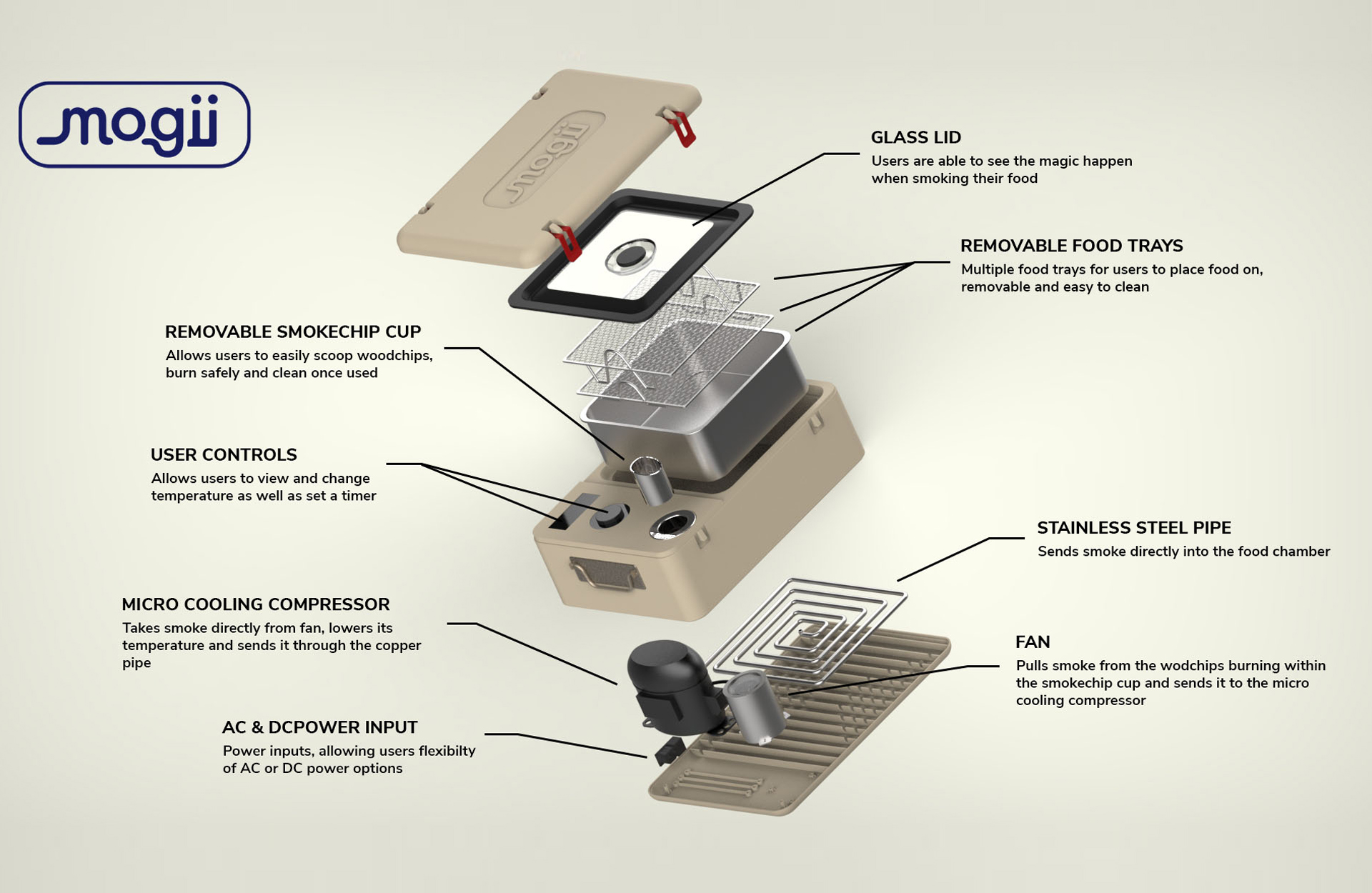 mogii

mogii

GLASS LID
Users are able to see the magic happen when smoking their food

REMOVABLE FOOD TRAYS
Multiple food trays for users to place food on, removable and easy to clean

REMOVABLE SMOKECHIP CUP
Allows users to easily scoop woodchips, burn safely and clean once used

USER CONTROLS
Allows users to view and change temperature as well as set a timer

STAINLESS STEEL PIPE
Sends smoke directly into the food chamber

MICRO COOLING COMPRESSOR
Takes smoke directly from fan, lowers its temperature and sends it through the copper pipe

FAN
Pulls smoke from the wodchips burning within the smokechip cup and sends it to the micro cooling compressor

AC & DCPOWER INPUT
Power inputs, allowing users flexibilty of AC or DC power options